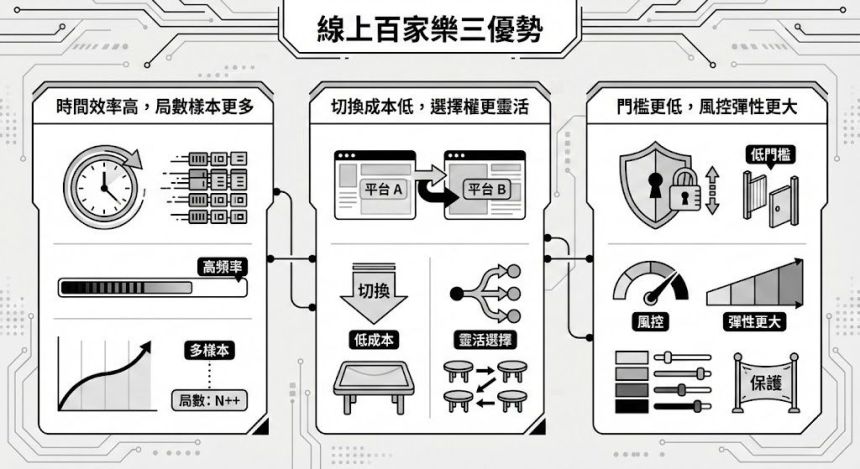 線上百家樂三優勢

時間效率高，局數樣本更多

高頻率

多樣本

局數：N++

切換成本低，選擇權更靈活

平台 A

平台 B

切換

低成本

靈活選擇

門檻更低，風控彈性更大

低門檻

風控

彈性更大

保護